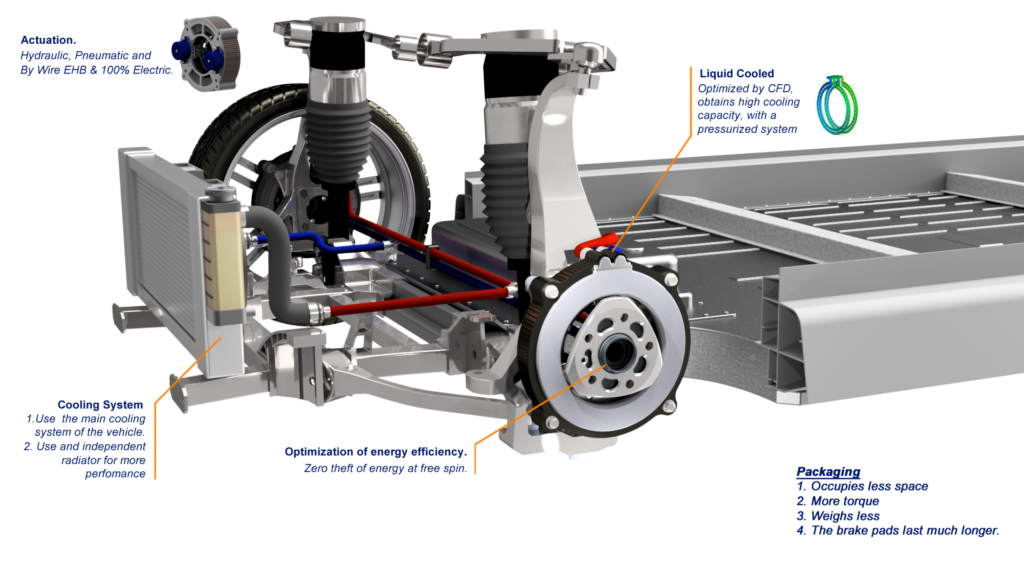 Actuation.
Hydraulic, Pneumatic and By Wire EHB & 100% Electric.

Liquid Cooled
Optimized by CFD, obtains high cooling capacity, with a pressurized system

Cooling System
1.Use the main cooling system of the vehicle.
2. Use and independent radiator for more perfomance

Optimization of energy efficiency.
Zero theft of energy at free spin.

Packaging
1. Occupies less space
2. More torque
3. Weighs less
4. The brake pads last much longer.