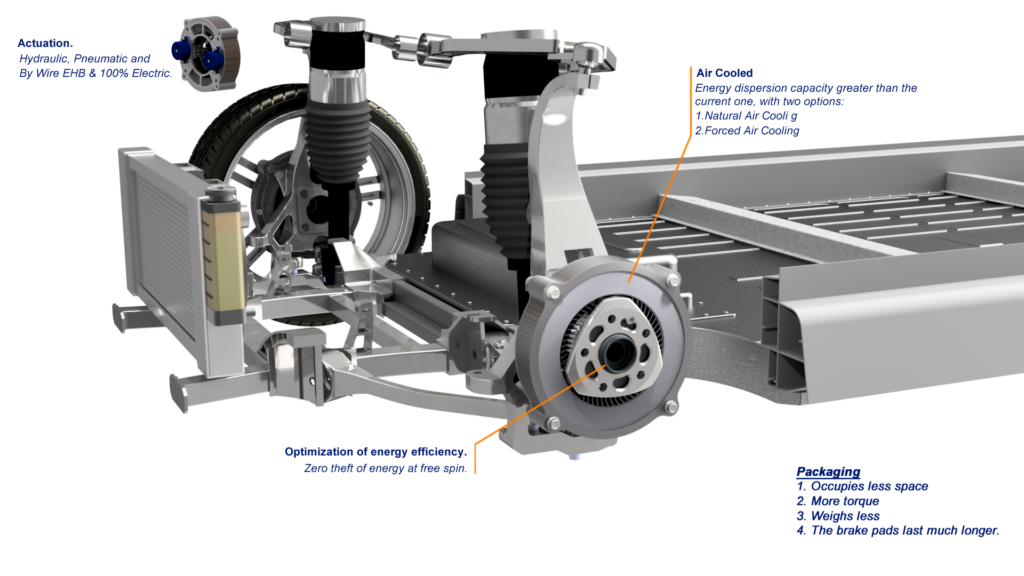 Actuation.
Hydraulic, Pneumatic and By Wire EHB & 100% Electric.

Air Cooled
Energy dispersion capacity greater than the current one, with two options:
1.Natural Air Cooli g
2.Forced Air Cooling

Optimization of energy efficiency.
Zero theft of energy at free spin.

Packaging
1. Occupies less space
2. More torque
3. Weighs less
4. The brake pads last much longer.